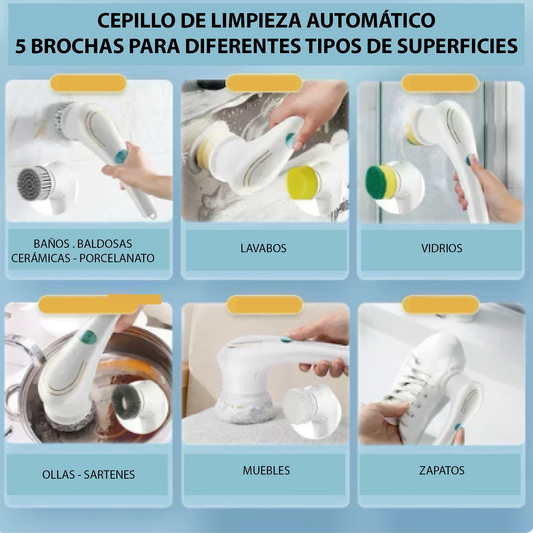 CEPILLO DE LIMPIEZA AUTOMÁTICO
5 BROCHAS PARA DIFERENTES TIPOS DE SUPERFICIES

BAÑOS . BALDOSAS
CERÁMICAS - PORCELANATO

LAVABOS

VIDRIOS

OLLAS - SARTENES

MUEBLES

ZAPATOS