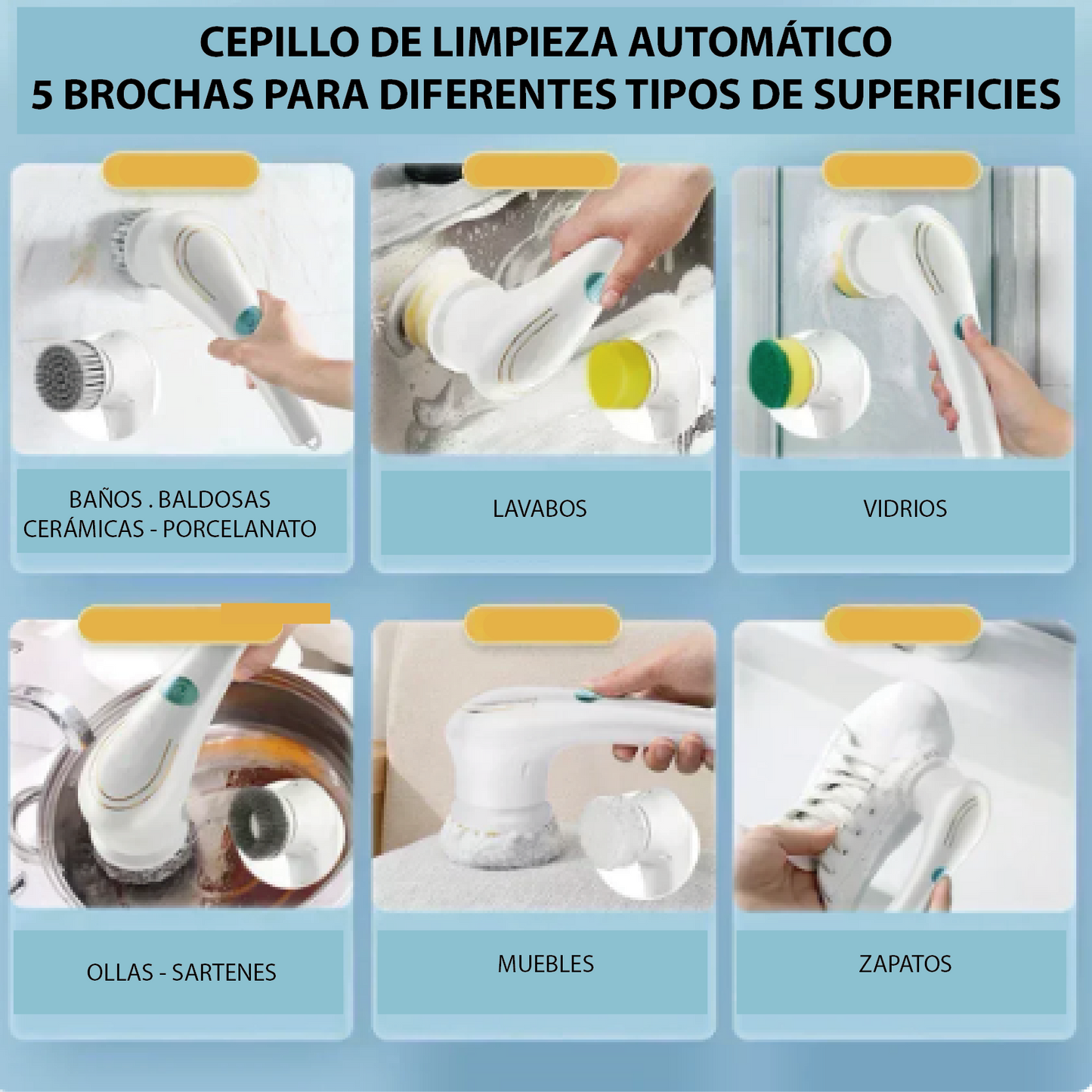 CEPILLO DE LIMPIEZA AUTOMÁTICO
5 BROCHAS PARA DIFERENTES TIPOS DE SUPERFICIES

BAÑOS . BALDOSAS
CERÁMICAS - PORCELANATO

LAVABOS

VIDRIOS

OLLAS - SARTENES

MUEBLES

ZAPATOS